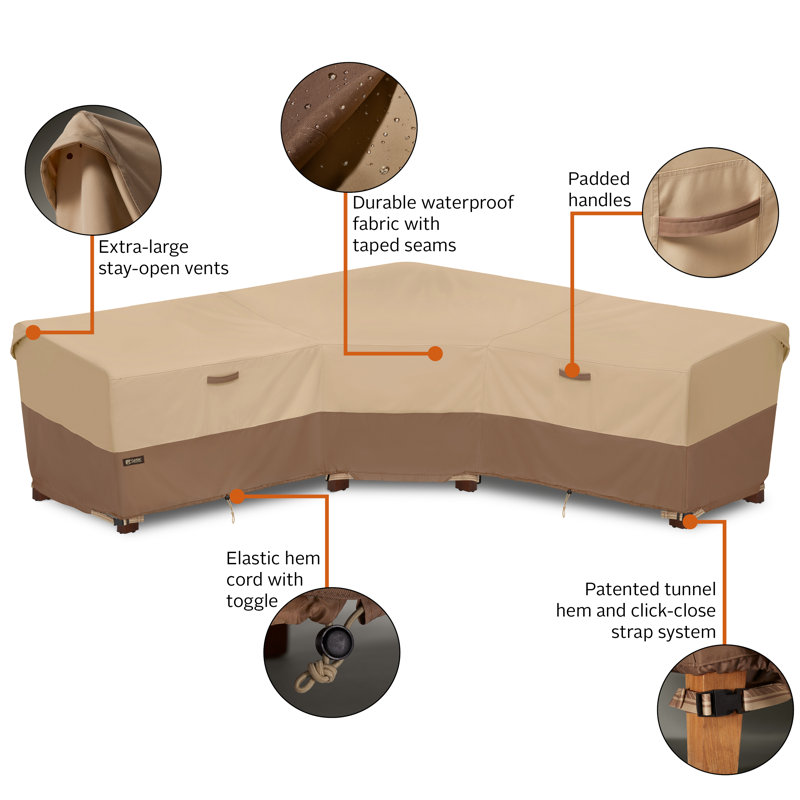 Extra-large stay-open vents

Durable waterproof fabric with taped seams

Padded handles

Elastic hem cord with toggle

Patented tunnel hem and click-close strap system